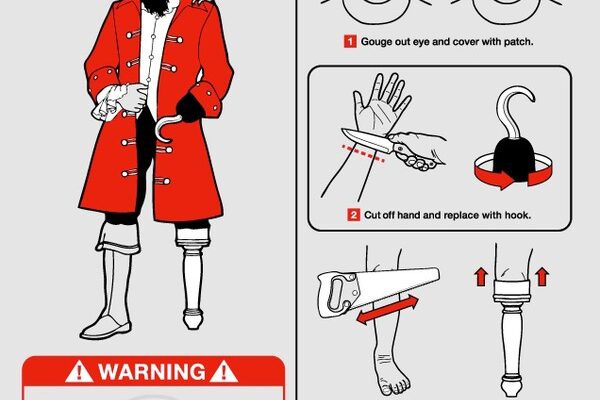 1 Gouge out eye and cover with patch.

2 Cut off hand and replace with hook.

WARNING